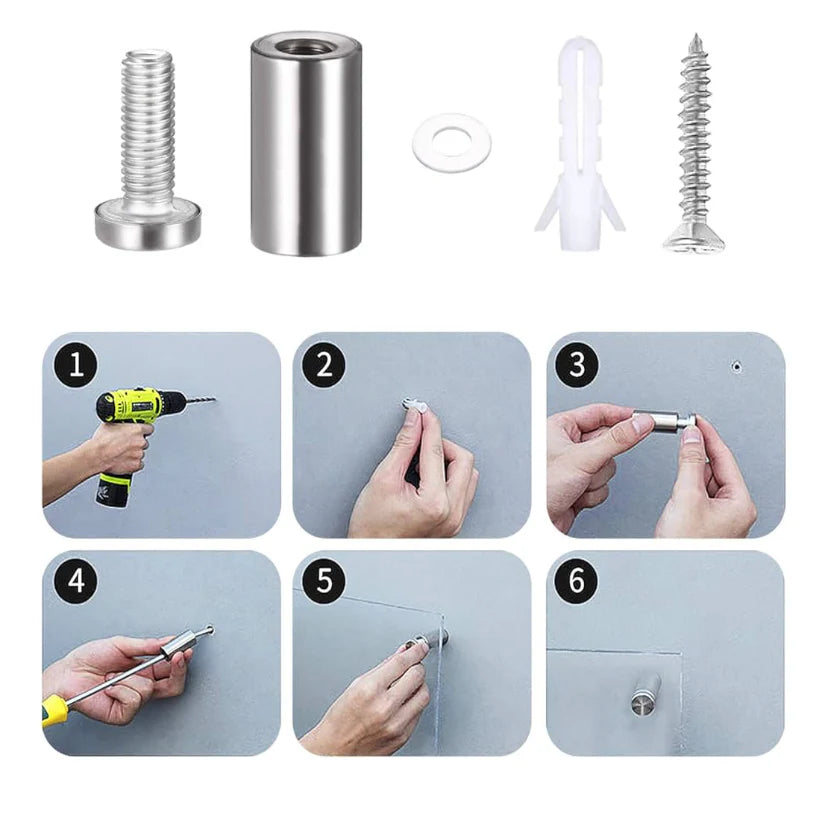 1

2

3

4

5

6